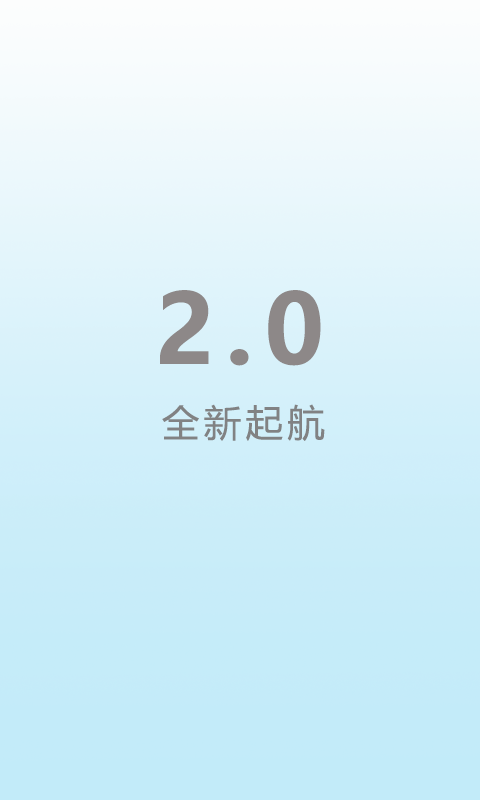 2.0

全新起航